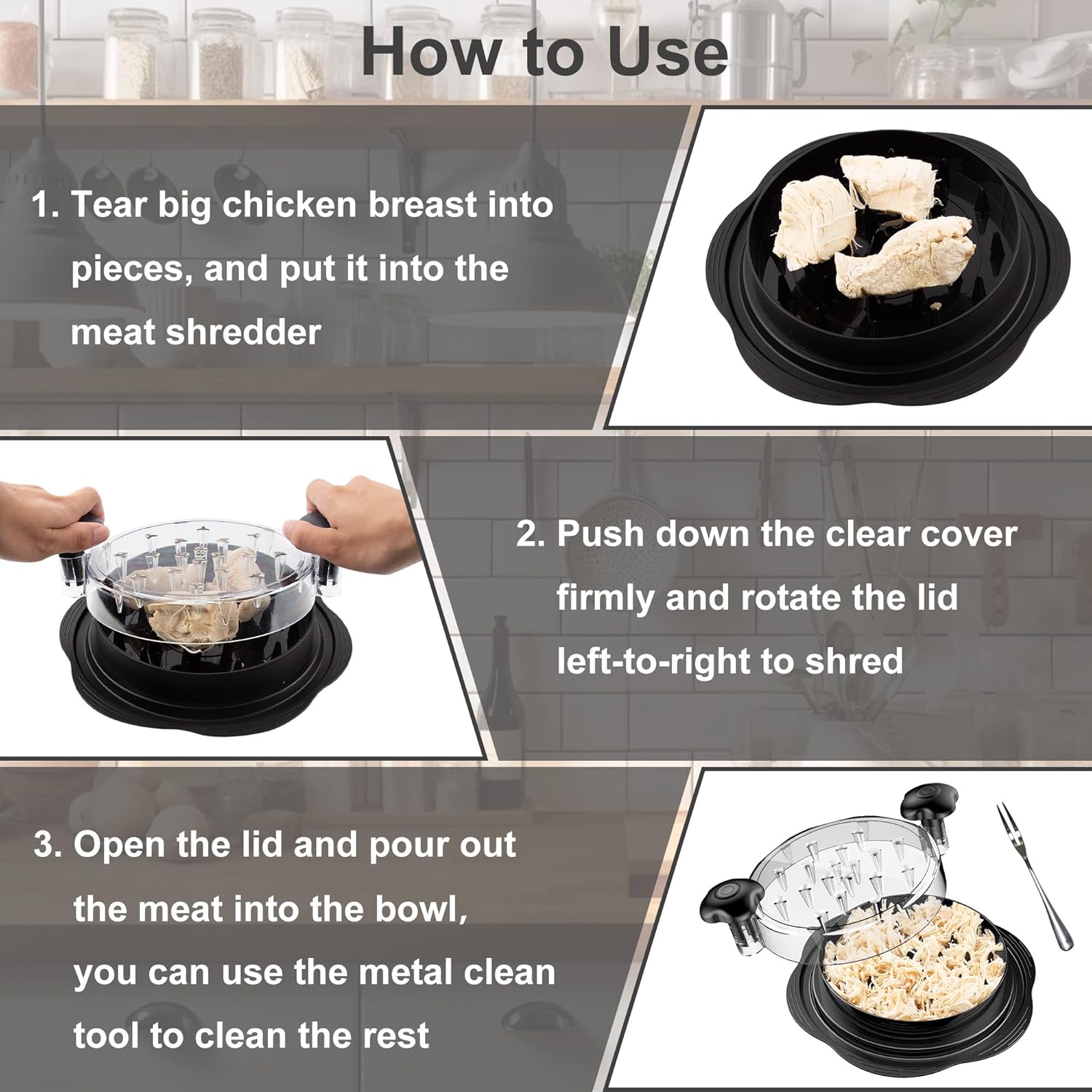 How to Use

1. Tear big chicken breast into pieces, and put it into the meat shredder

2. Push down the clear cover firmly and rotate the lid left-to-right to shred

3. Open the lid and pour out the meat into the bowl, you can use the metal clean tool to clean the rest